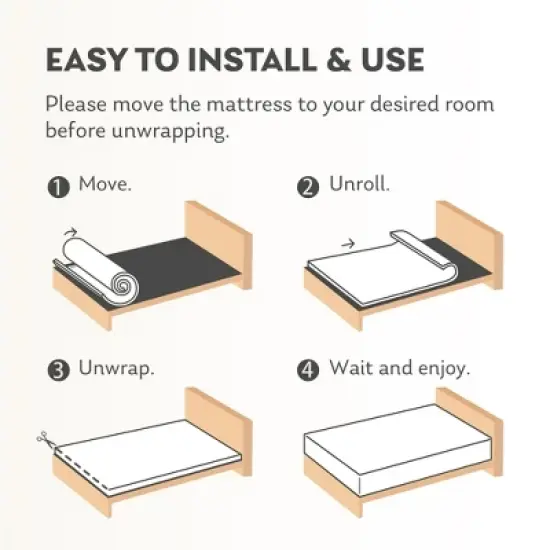 EASY TO INSTALL & USE

Please move the mattress to your desired room before unwrapping.

1 Move.

2 Unroll.

3 Unwrap.

4 Wait and enjoy.