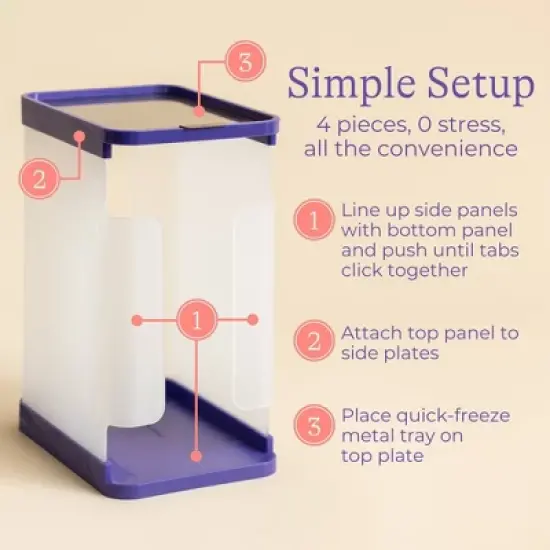 3

2

1

Simple Setup

4 pieces, 0 stress, all the convenience

1 Line up side panels with bottom panel and push until tabs click together

2 Attach top panel to side plates

3 Place quick-freeze metal tray on top plate