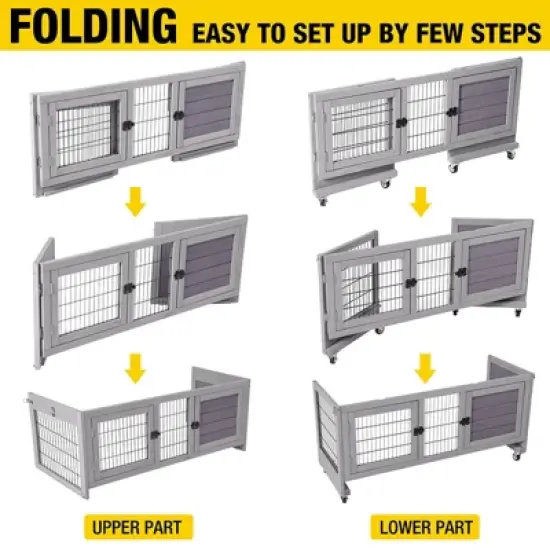 FOLDING EASY TO SET UP BY FEW STEPS

UPPER PART

LOWER PART