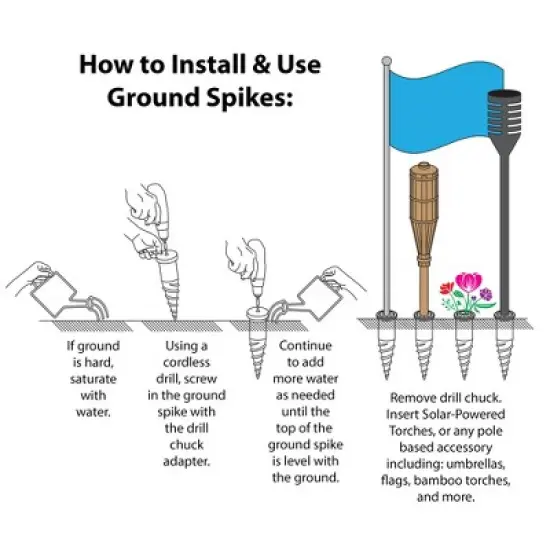 How to Install & Use Ground Spikes:

If ground is hard, saturate with water.

Using a cordless drill, screw in the ground spike with the drill chuck adapter.

Continue to add more water as needed until the top of the ground spike is level with the ground.

Remove drill chuck. Insert Solar-Powered Torches, or any pole based accessory including: umbrellas, flags, bamboo torches, and more.