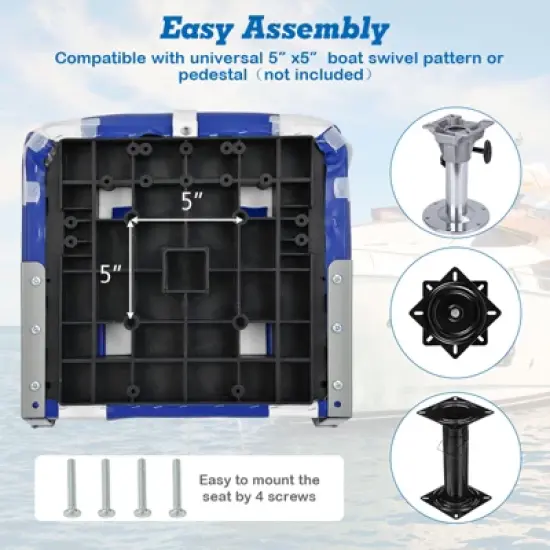 Easy Assembly

Compatible with universal 5" x5" boat swivel pattern or pedestal（not included）

5"

5"

Easy to mount the seat by 4 screws