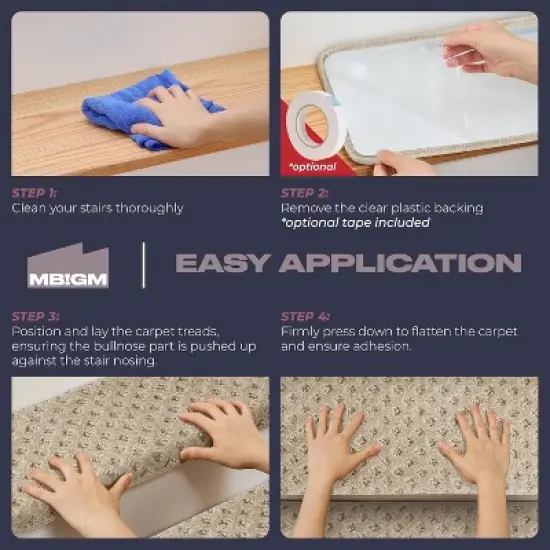 *optional

STEP 1:
Clean your stairs thoroughly

STEP 2:
Remove the clear plastic backing
*optional tape included

MB!GM

EASY APPLICATION

STEP 3:
Position and lay the carpet treads, ensuring the bullnose part is pushed up against the stair nosing.

STEP 4:
Firmly press down to flatten the carpet and ensure adhesion.