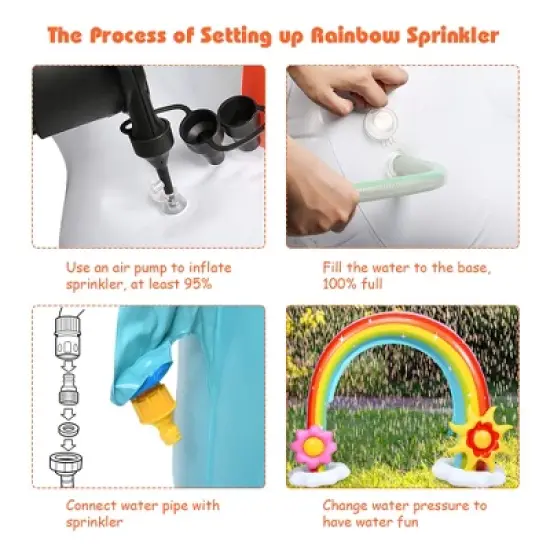 The Process of Setting up Rainbow Sprinkler

Use an air pump to inflate sprinkler, at least 95%

Fill the water to the base, 100% full

Connect water pipe with sprinkler

Change water pressure to have water fun