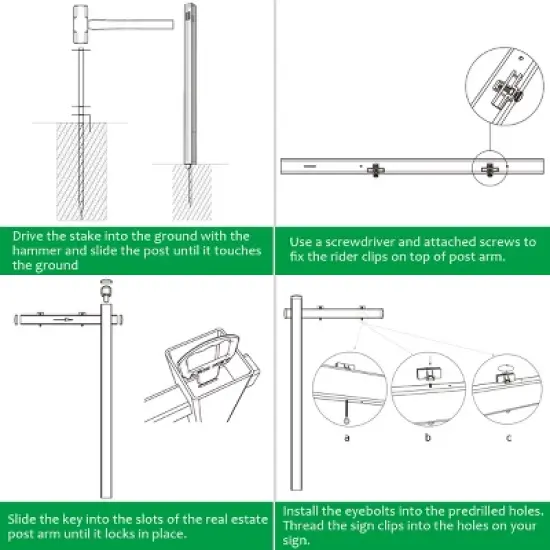 Drive the stake into the ground with the hammer and slide the post until it touches the ground

Use a screwdriver and attached screws to fix the rider clips on top of post arm.

a

b

c

Slide the key into the slots of the real estate post arm until it locks in place.

Install the eyebolts into the predrilled holes. Thread the sign clips into the holes on your sign.