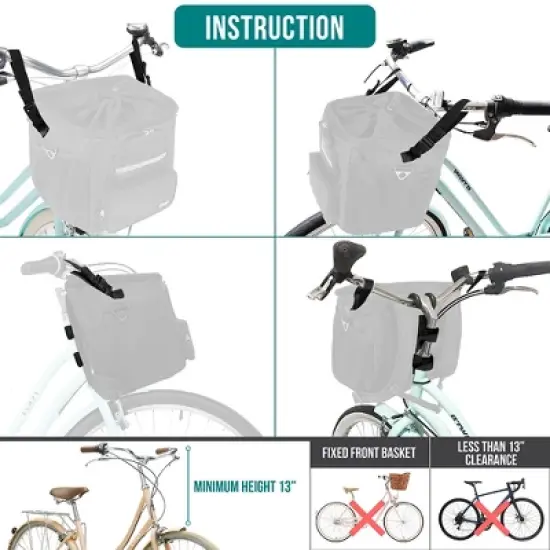 INSTRUCTION

MINIMUM HEIGHT 13"

FIXED FRONT BASKET

LESS THAN 13" CLEARANCE