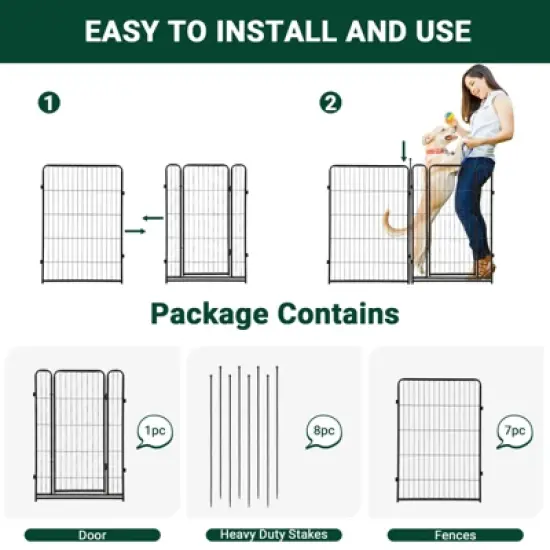 EASY TO INSTALL AND USE

1

2

Package Contains

1pc

8pc

7pc

Door

Heavy Duty Stakes

Fences