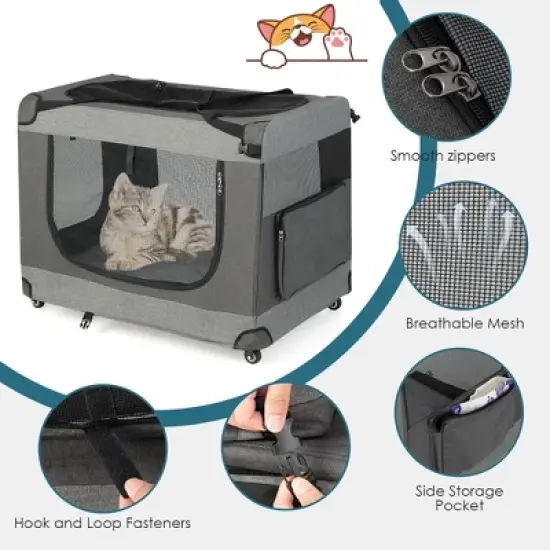 Smooth zippers

Breathable Mesh

Side Storage Pocket

Hook and Loop Fasteners