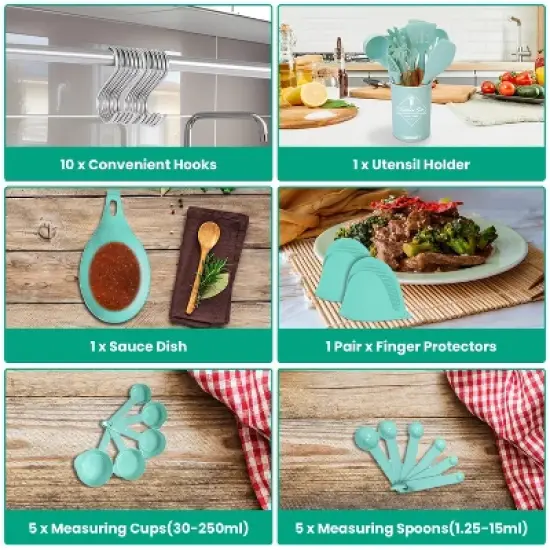 10 x Convenient Hooks

1 x Utensil Holder

1 x Sauce Dish

1 Pair x Finger Protectors

5 x Measuring Cups(30-250ml)

5 x Measuring Spoons(1.25-15ml)