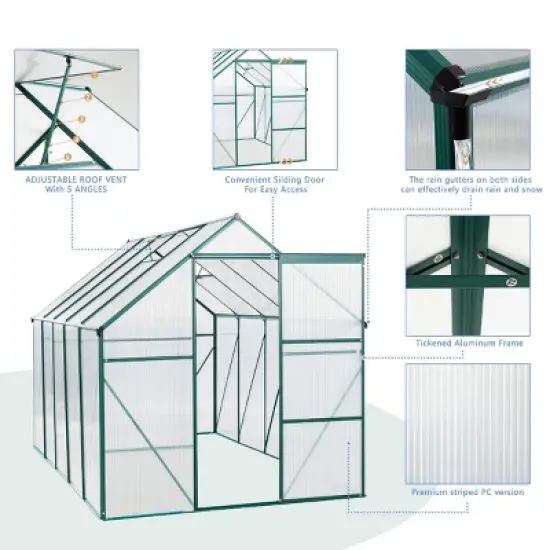 ADJUSTABLE ROOF VENT
With 5 ANGLES

Convenient Sliding Door
For Easy Access

The rain gutters on both sides
can effectively drain rain and snow

Tickened Aluminum Frame

Premium striped PC version