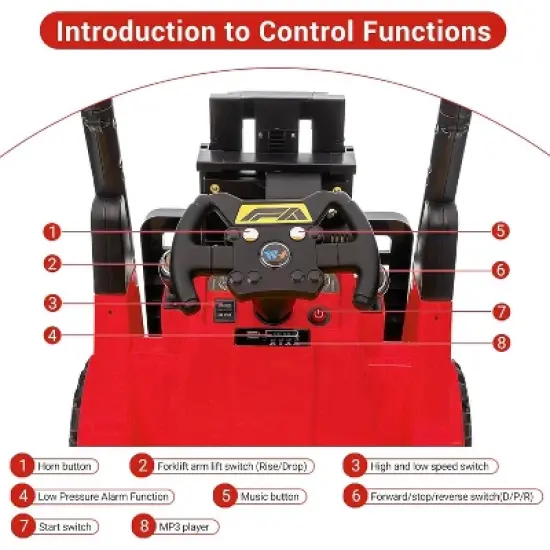 Introduction to Control Functions

1
2
3
4
5
6
7
8

1 Horn button
2 Forklift arm lift switch (Rise/Drop)
3 High and low speed switch
4 Low Pressure Alarm Function
5 Music button
6 Forward/stop/reverse switch(D/P/R)
7 Start switch
8 MP3 player