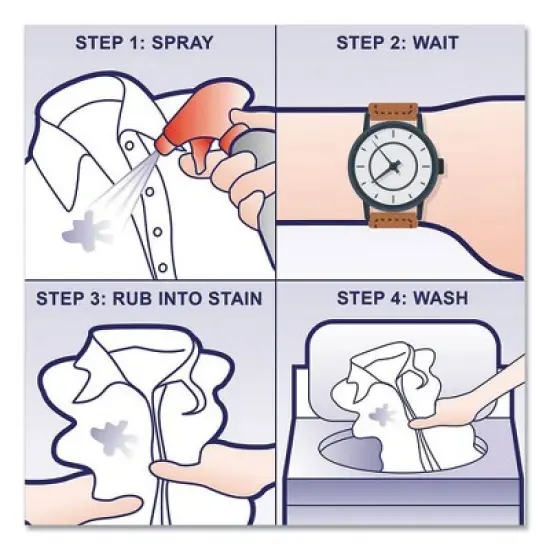 STEP 1: SPRAY

STEP 2: WAIT

STEP 3: RUB INTO STAIN

STEP 4: WASH