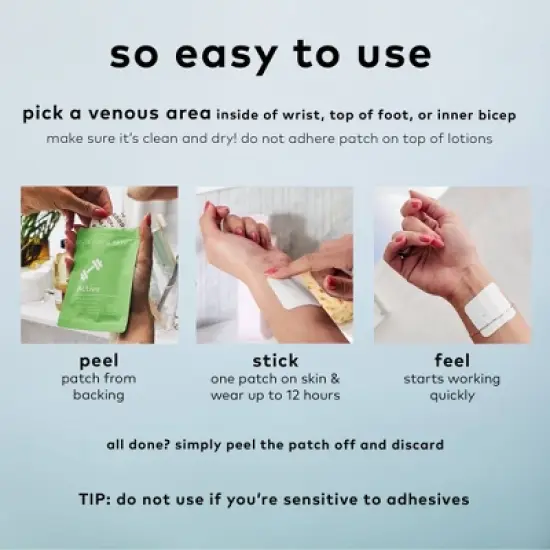 so easy to use

pick a venous area inside of wrist, top of foot, or inner bicep
make sure it's clean and dry! do not adhere patch on top of lotions

Active

peel
patch from backing

stick
one patch on skin & wear up to 12 hours

feel
starts working quickly

all done? simply peel the patch off and discard

TIP: do not use if you're sensitive to adhesives