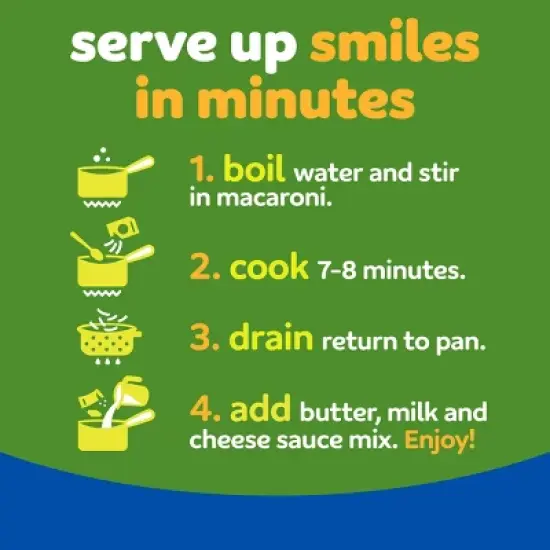 serve up smiles in minutes

1. boil water and stir in macaroni.

2. cook 7-8 minutes.

3. drain return to pan.

4. add butter, milk and cheese sauce mix. Enjoy!