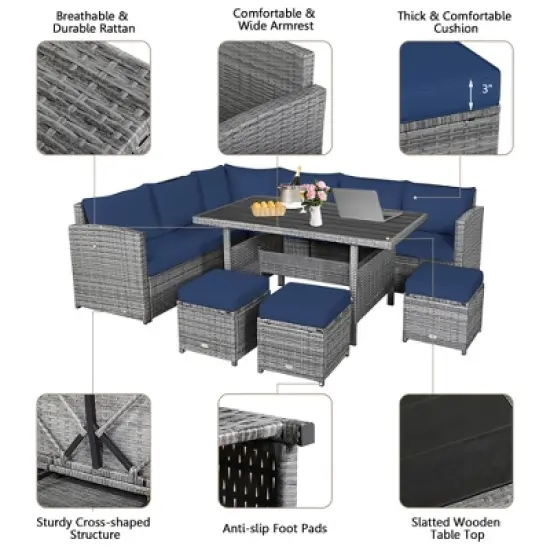 Breathable & Durable Rattan

Comfortable & Wide Armrest

Thick & Comfortable Cushion

3"

Sturdy Cross-shaped Structure

Anti-slip Foot Pads

Slatted Wooden Table Top