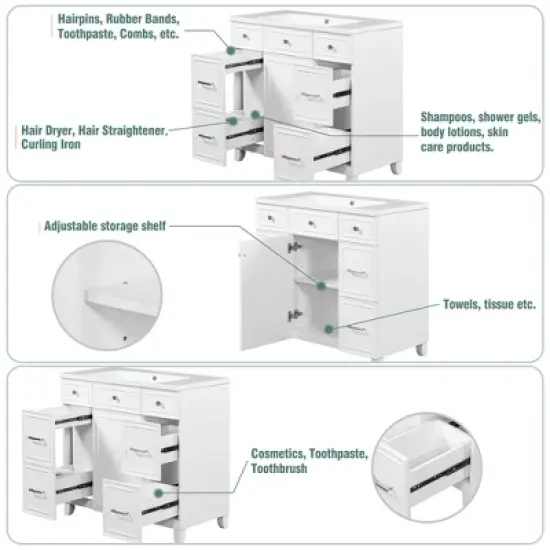 Hairpins, Rubber Bands, Toothpaste, Combs, etc.

Hair Dryer, Hair Straightener, Curling Iron

Shampoos, shower gels, body lotions, skin care products.

Adjustable storage shelf

Towels, tissue etc.

Cosmetics, Toothpaste, Toothbrush