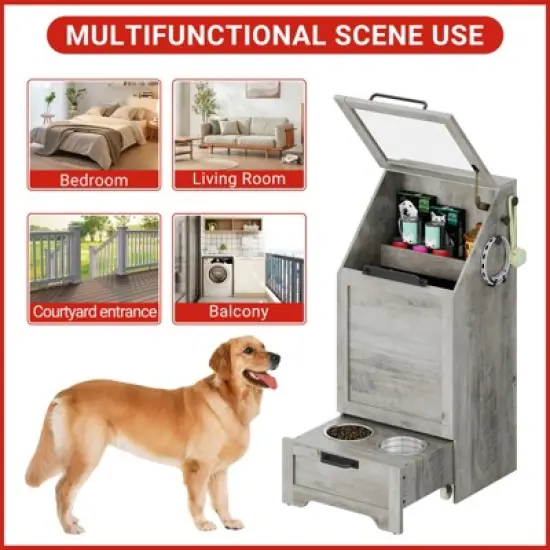 MULTIFUNCTIONAL SCENE USE

Bedroom

Living Room

Courtyard entrance

Balcony