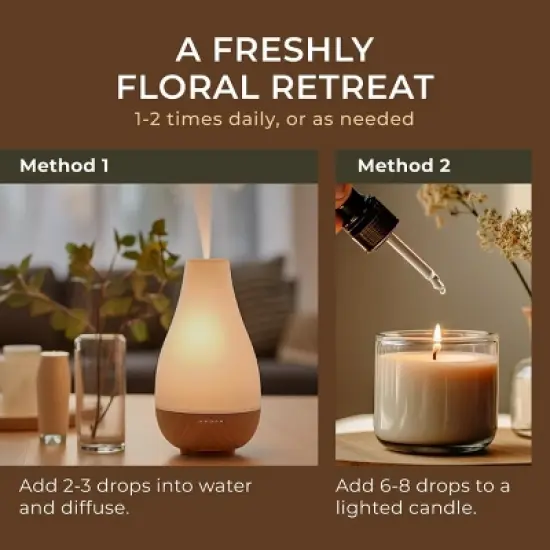 A FRESHLY FLORAL RETREAT
1-2 times daily, or as needed

Method 1

Add 2-3 drops into water and diffuse.

Method 2

Add 6-8 drops to a lighted candle.