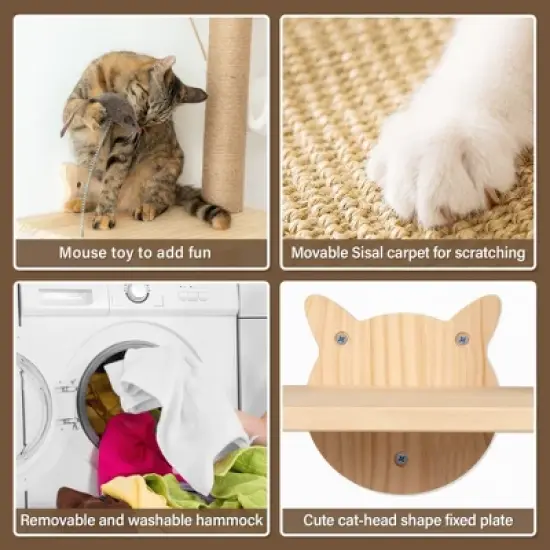 Mouse toy to add fun

Movable Sisal carpet for scratching

Removable and washable hammock

Cute cat-head shape fixed plate