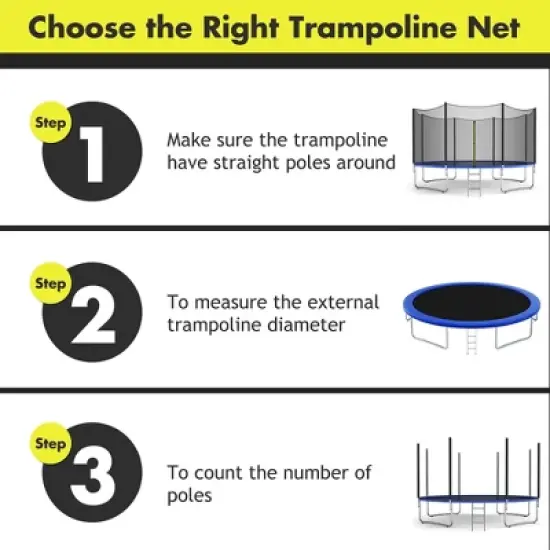 Choose the Right Trampoline Net

Step 1

Make sure the trampoline have straight poles around

Step 2

To measure the external trampoline diameter

Step 3

To count the number of poles