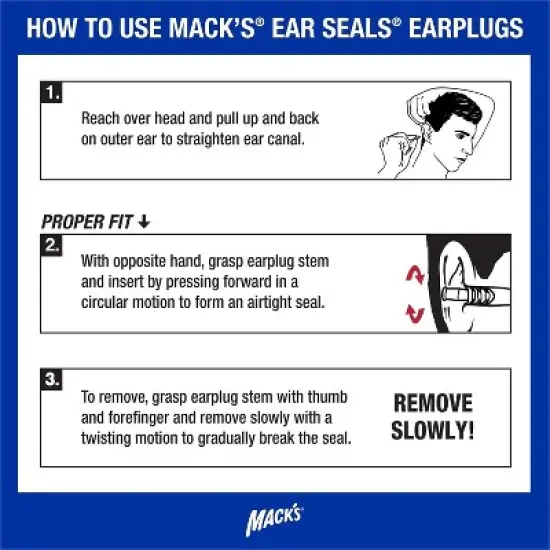 HOW TO USE MACK'S® EAR SEALS® EARPLUGS

1.
Reach over head and pull up and back on outer ear to straighten ear canal.

PROPER FIT ↓

2.
With opposite hand, grasp earplug stem and insert by pressing forward in a circular motion to form an airtight seal.

3.
To remove, grasp earplug stem with thumb and forefinger and remove slowly with a twisting motion to gradually break the seal.

REMOVE SLOWLY!

MACK'S®