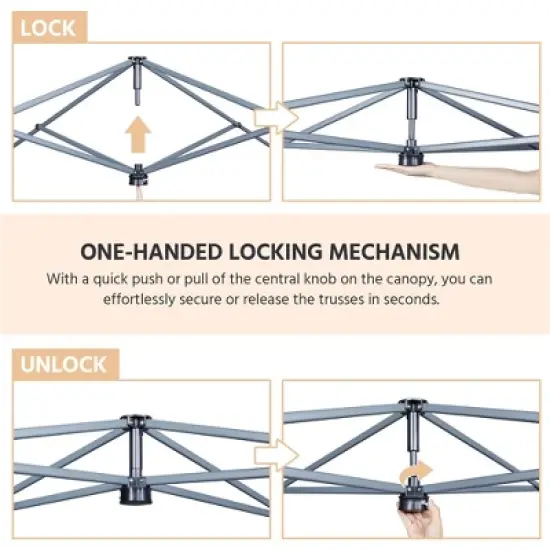 LOCK

ONE-HANDED LOCKING MECHANISM

With a quick push or pull of the central knob on the canopy, you can effortlessly secure or release the trusses in seconds.

UNLOCK