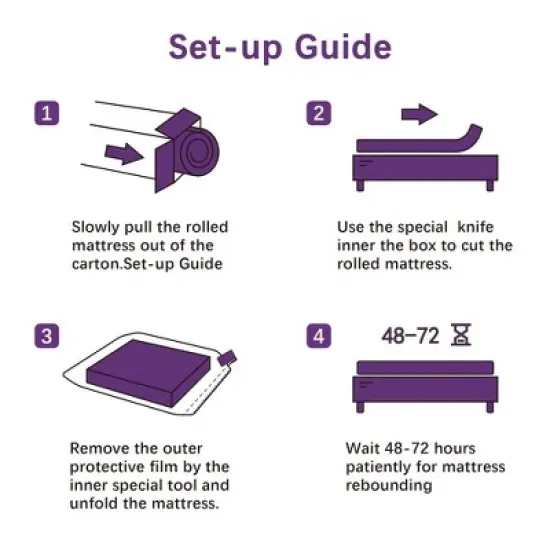 Set-up Guide

1

Slowly pull the rolled mattress out of the carton.Set-up Guide

2

Use the special  knife inner the box to cut the rolled mattress.

3

Remove the outer protective film by the inner special tool and unfold the mattress.

4

48-72

Wait 48-72 hours patiently for mattress rebounding