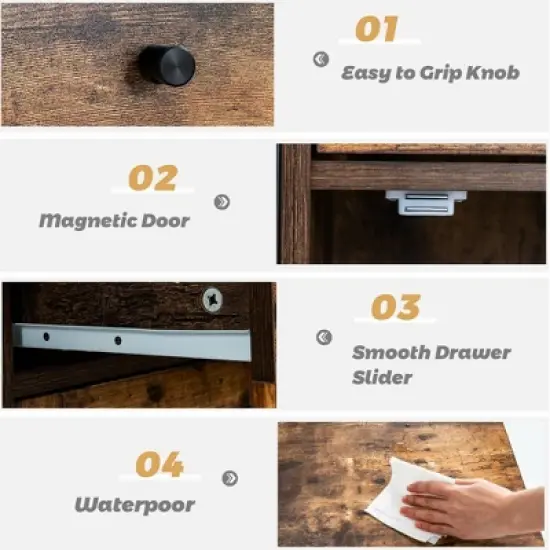 01
Easy to Grip Knob

02
Magnetic Door

03
Smooth Drawer Slider

04
Waterpoor