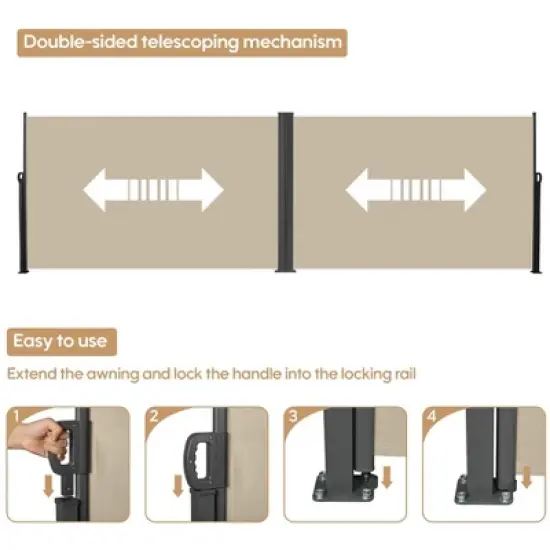 Double-sided telescoping mechanism

Easy to use

Extend the awning and lock the handle into the locking rail

1

2

3

4