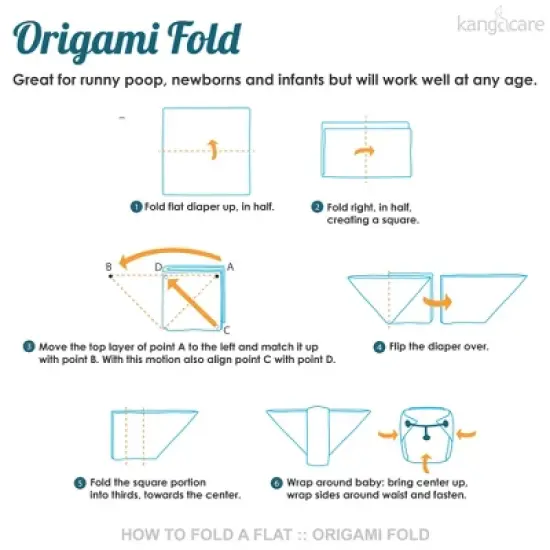 Origami Fold

kangacare

Great for runny poop, newborns and infants but will work well at any age.

1 Fold flat diaper up, in half.

2 Fold right, in half, creating a square.

B D A C

3 Move the top layer of point A to the left and match it up with point B. With this motion also align point C with point D.

4 Flip the diaper over.

5 Fold the square portion into thirds, towards the center.

6 Wrap around baby: bring center up, wrap sides around waist and fasten.

HOW TO FOLD A FLAT :: ORIGAMI FOLD