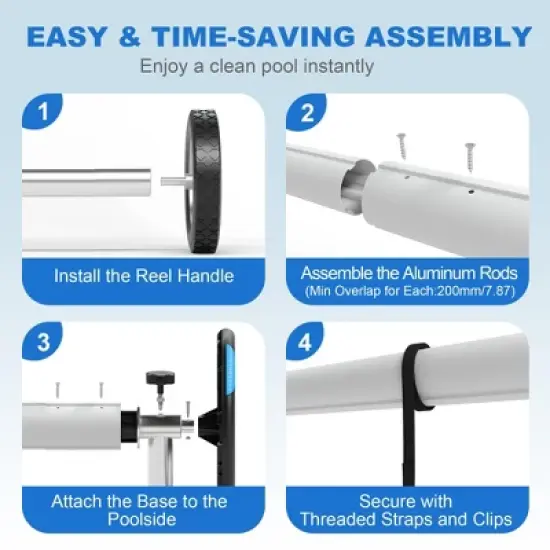 EASY & TIME-SAVING ASSEMBLY

Enjoy a clean pool instantly

1

Install the Reel Handle

2

Assemble the Aluminum Rods
(Min Overlap for Each:200mm/7.87)

3

Attach the Base to the Poolside

4

Secure with Threaded Straps and Clips