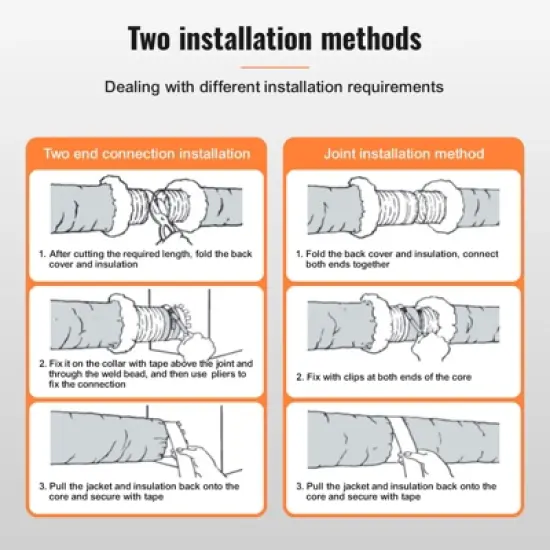 Two installation methods

Dealing with different installation requirements

Two end connection installation

1. After cutting the required length, fold the back cover and insulation

2. Fix it on the collar with tape above the joint and through the weld bead, and then use pliers to fix the connection

3. Pull the jacket and insulation back onto the core and secure with tape

Joint installation method

1. Fold the back cover and insulation, connect both ends together

2. Fix with clips at both ends of the core

3. Pull the jacket and insulation back onto the core and secure with tape