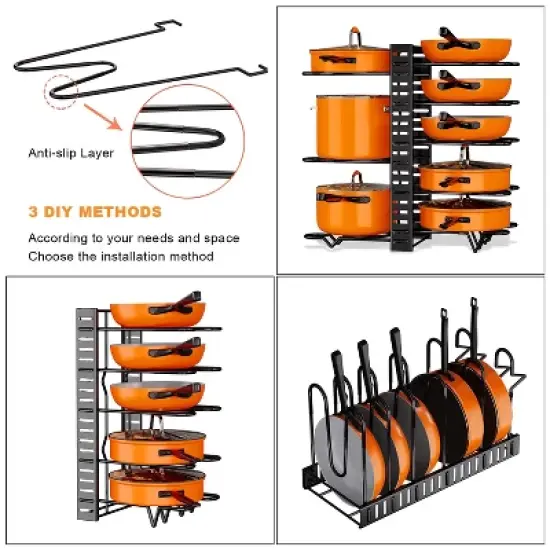 Anti-slip Layer

3 DIY METHODS

According to your needs and space
Choose the installation method