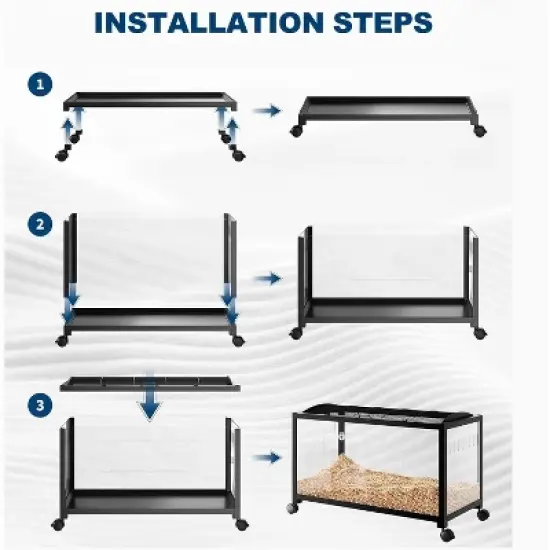 INSTALLATION STEPS

1

2

3