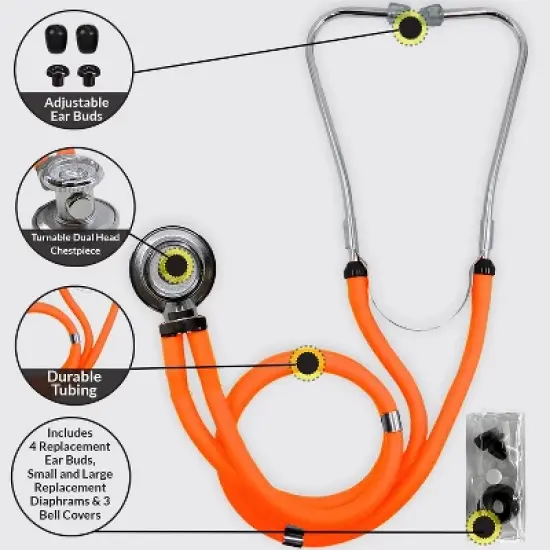 Adjustable Ear Buds

Turnable Dual Head Chestpiece

Durable Tubing

Includes 4 Replacement Ear Buds, Small and Large Replacement Diaphrams & 3 Bell Covers