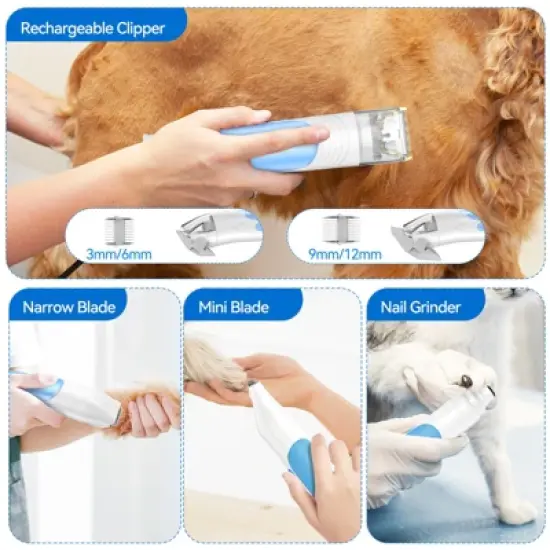 Rechargeable Clipper

3mm/6mm

9mm/12mm

Narrow Blade

Mini Blade

Nail Grinder