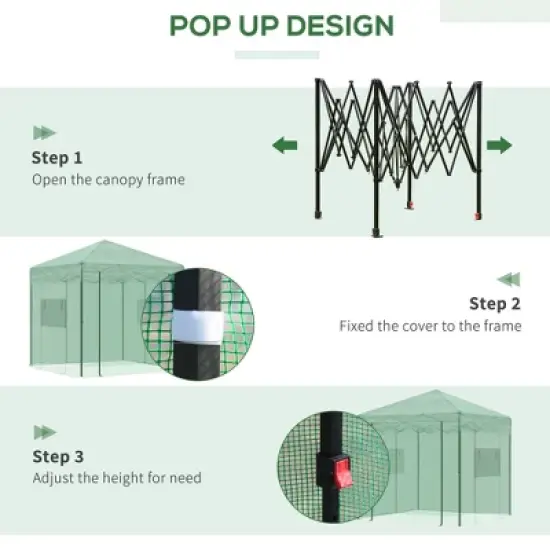 POP UP DESIGN

Step 1
Open the canopy frame

Step 2
Fixed the cover to the frame

Step 3
Adjust the height for need