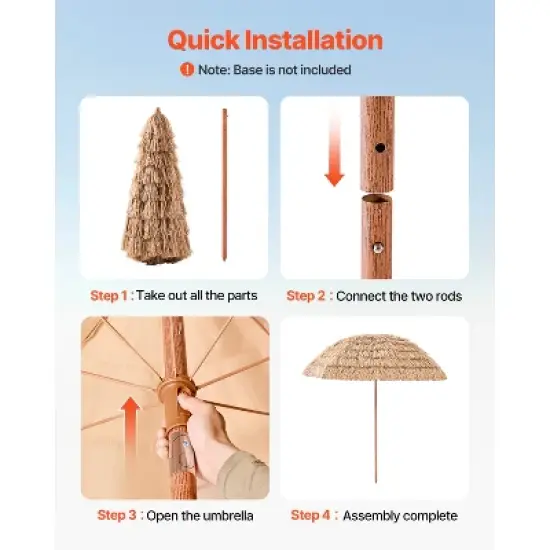 Quick Installation

! Note: Base is not included

Step 1 : Take out all the parts

Step 2 : Connect the two rods

Step 3 : Open the umbrella

Step 4 : Assembly complete