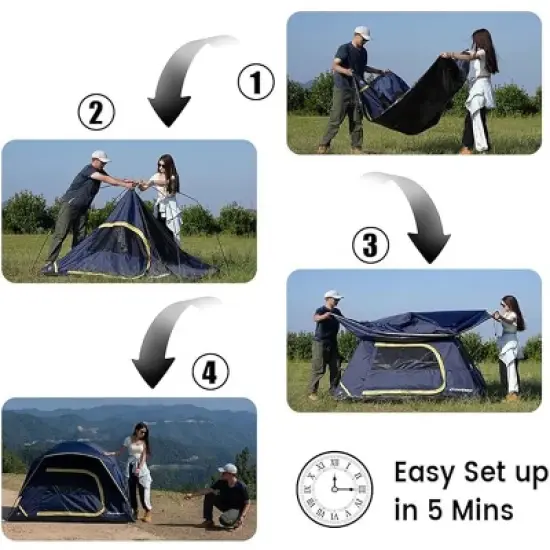 ①

②

③

④

Easy Set up in 5 Mins