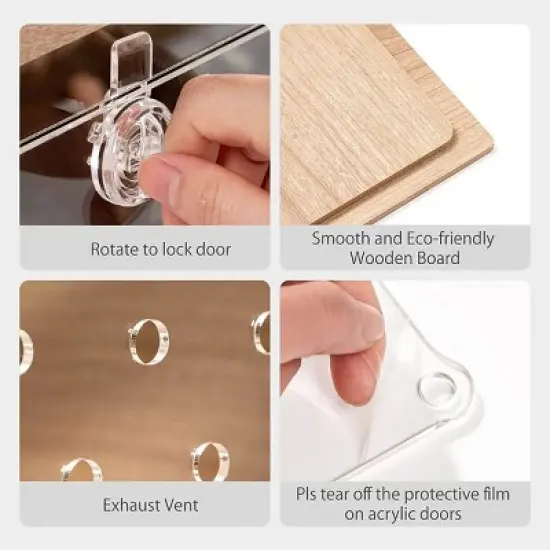 Rotate to lock door

Smooth and Eco-friendly Wooden Board

Exhaust Vent

Pls tear off the protective film on acrylic doors