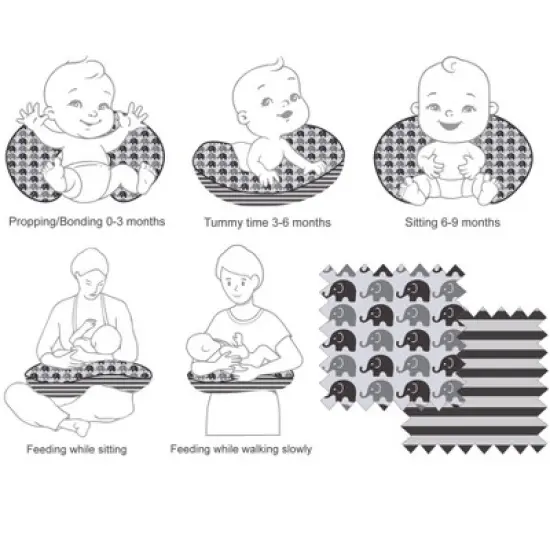 Propping/Bonding 0-3 months

Tummy time 3-6 months

Sitting 6-9 months

Feeding while sitting

Feeding while walking slowly