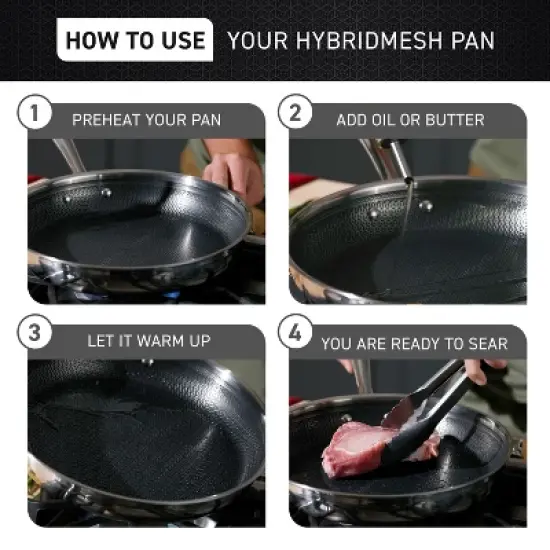 HOW TO USE YOUR HYBRIDMESH PAN

1 PREHEAT YOUR PAN

2 ADD OIL OR BUTTER

3 LET IT WARM UP

4 YOU ARE READY TO SEAR