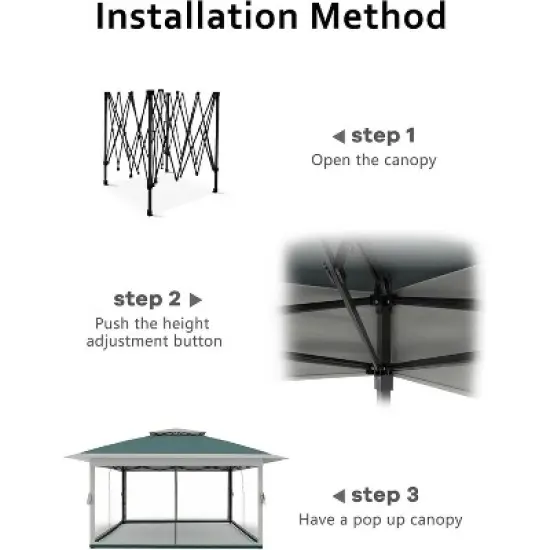 Installation Method

◀ step 1
Open the canopy

step 2 ▶
Push the height adjustment button

◀ step 3
Have a pop up canopy