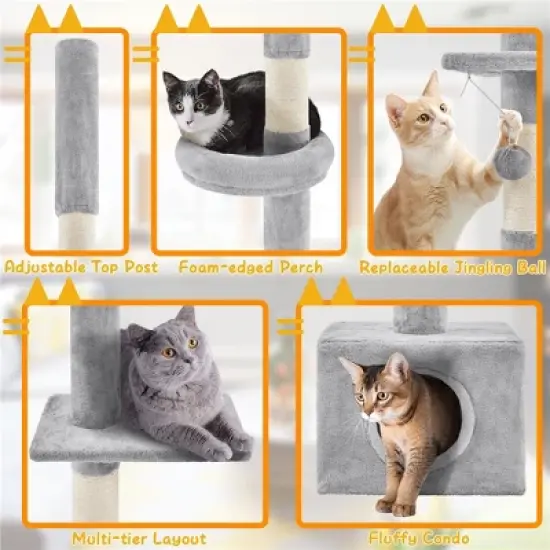 Adjustable Top Post

Foam-edged Perch

Replaceable Jingling Ball

Multi-tier Layout

Fluffy Condo