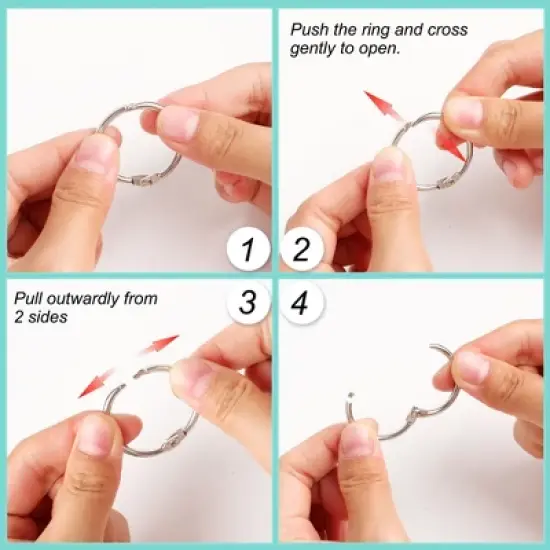 1

Push the ring and cross gently to open.

2

Pull outwardly from 2 sides

3

4