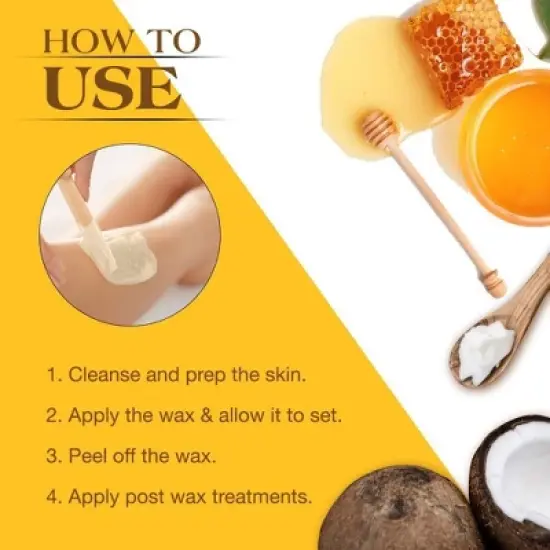 HOW TO
USE

1. Cleanse and prep the skin.

2. Apply the wax & allow it to set.

3. Peel off the wax.

4. Apply post wax treatments.