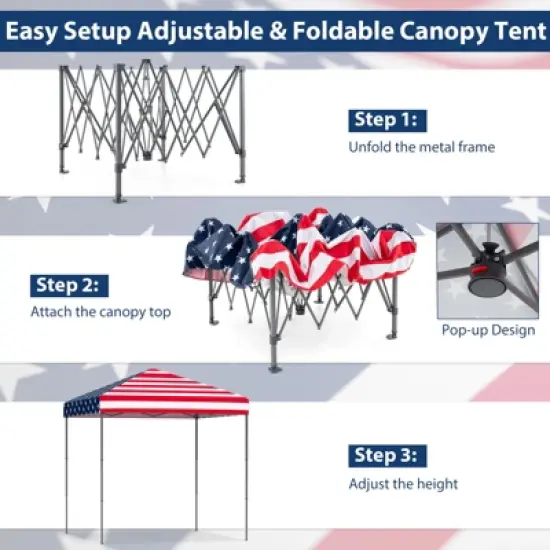 Easy Setup Adjustable & Foldable Canopy Tent

Step 1:
Unfold the metal frame

Step 2:
Attach the canopy top

Pop-up Design

Step 3:
Adjust the height