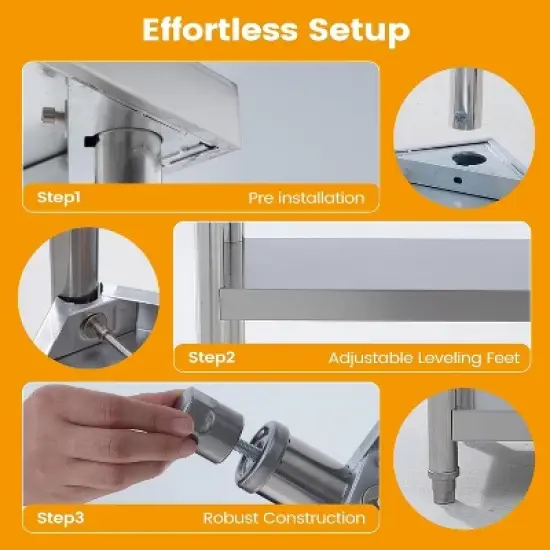 Effortless Setup

Step1

Pre installation

Step2

Adjustable Leveling Feet

Step3

Robust Construction