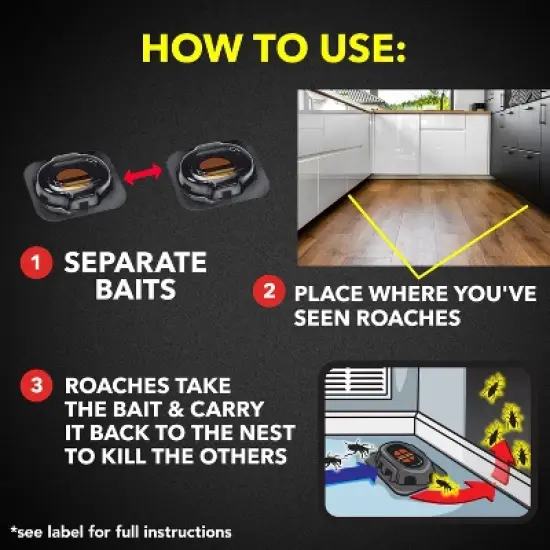 HOW TO USE:

1 SEPARATE BAITS

2 PLACE WHERE YOU'VE SEEN ROACHES

3 ROACHES TAKE THE BAIT & CARRY IT BACK TO THE NEST TO KILL THE OTHERS

*see label for full instructions