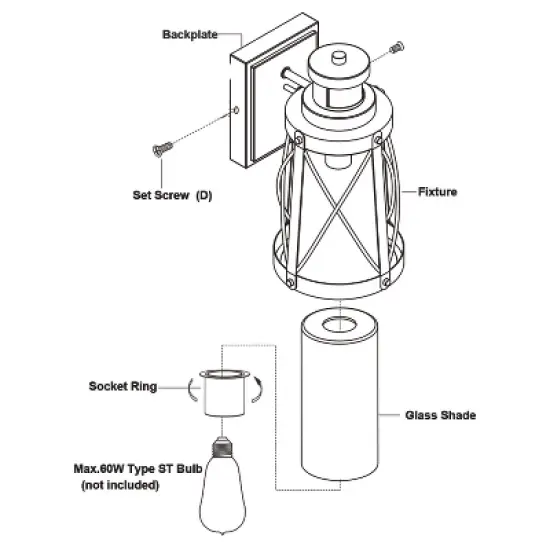 Backplate

Set Screw (D)

Fixture

Socket Ring

Glass Shade

Max.60W Type ST Bulb (not included)