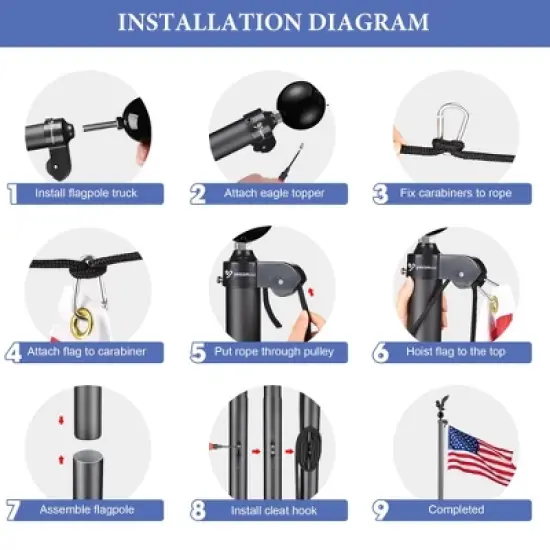 INSTALLATION DIAGRAM

1 Install flagpole truck

2 Attach eagle topper

3 Fix carabiners to rope

4 Attach flag to carabiner

5 Put rope through pulley

6 Hoist flag to the top

7 Assemble flagpole

8 Install cleat hook

9 Completed